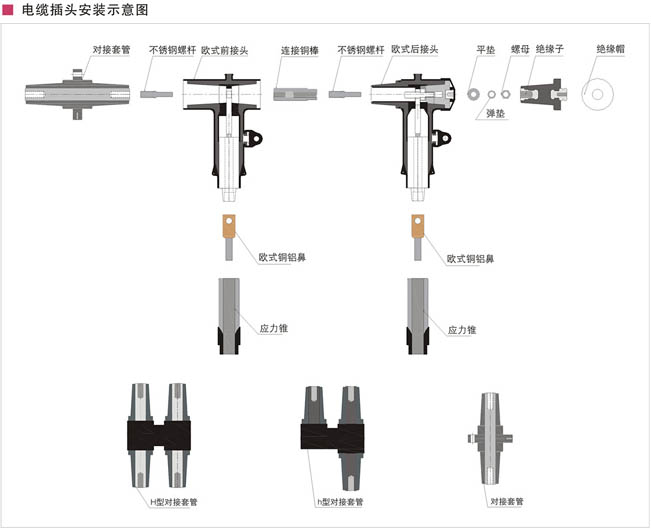 电缆插头安装示意图

对接套管
不锈钢螺杆
欧式前接头
连接铜棒
不锈钢螺杆
欧式后接头
平垫
螺母
绝缘子
绝缘帽
弹垫

欧式铜铝鼻
欧式铜铝鼻

应力锥
应力锥

H型对接套管
h型对接套管
对接套管